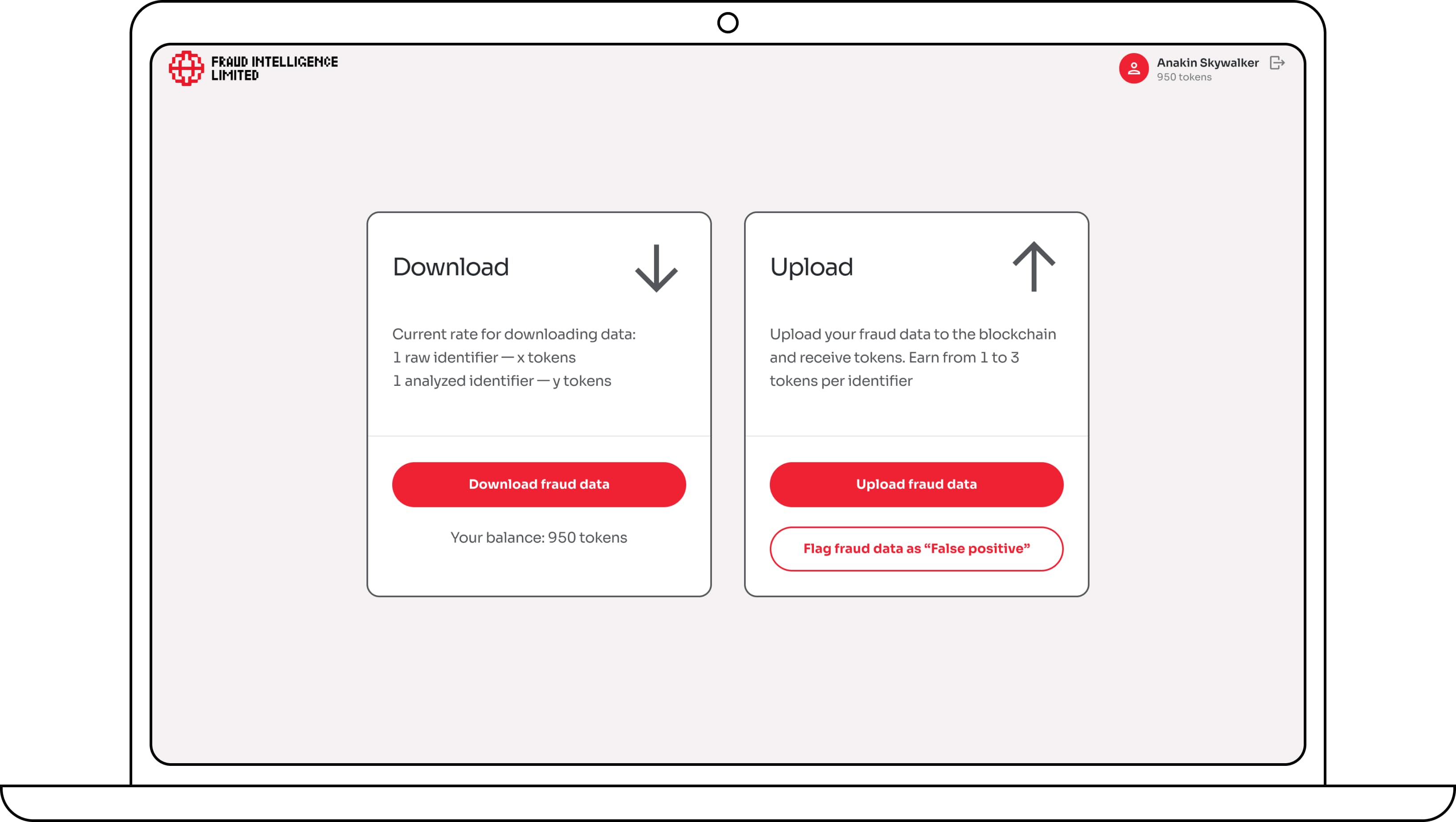 FRAUD INTELLIGENCE LIMITED

Anakin Skywalker
950 tokens

Download

Current rate for downloading data:
1 raw identifier — x tokens
1 analyzed identifier — y tokens

Download fraud data

Your balance: 950 tokens

Upload

Upload your fraud data to the blockchain and receive tokens. Earn from 1 to 3 tokens per identifier

Upload fraud data

Flag fraud data as “False positive”